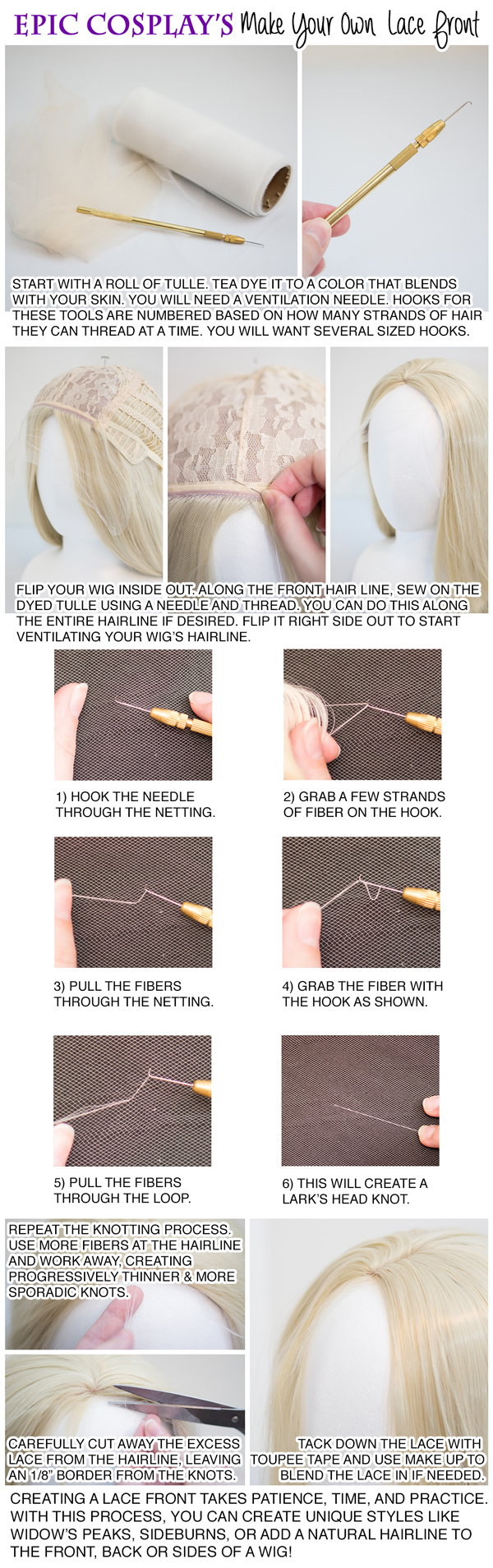 EPIC COSPLAY'S Make Your Own Lace Front

START WITH A ROLL OF TULLE. TEA DYE IT TO A COLOR THAT BLENDS WITH YOUR SKIN. YOU WILL NEED A VENTILATION NEEDLE. HOOKS FOR THESE TOOLS ARE NUMBERED BASED ON HOW MANY STRANDS OF HAIR THEY CAN THREAD AT A TIME. YOU WILL WANT SEVERAL SIZED HOOKS.

FLIP YOUR WIG INSIDE OUT. ALONG THE FRONT HAIR LINE, SEW ON THE DYED TULLE USING A NEEDLE AND THREAD. YOU CAN DO THIS ALONG THE ENTIRE HAIRLINE IF DESIRED. FLIP IT RIGHT SIDE OUT TO START VENTILATING YOUR WIG'S HAIRLINE.

1) HOOK THE NEEDLE THROUGH THE NETTING.

2) GRAB A FEW STRANDS OF FIBER ON THE HOOK.

3) PULL THE FIBERS THROUGH THE NETTING.

4) GRAB THE FIBER WITH THE HOOK AS SHOWN.

5) PULL THE FIBERS THROUGH THE LOOP.

6) THIS WILL CREATE A LARK'S HEAD KNOT.

REPEAT THE KNOTTING PROCESS. USE MORE FIBERS AT THE HAIRLINE AND WORK AWAY, CREATING PROGRESSIVELY THINNER & MORE SPORADIC KNOTS.

CAREFULLY CUT AWAY THE EXCESS LACE FROM THE HAIRLINE, LEAVING AN 1/8" BORDER FROM THE KNOTS.

TACK DOWN THE LACE WITH TOUPEE TAPE AND USE MAKE UP TO BLEND THE LACE IN IF NEEDED.

CREATING A LACE FRONT TAKES PATIENCE, TIME, AND PRACTICE. WITH THIS PROCESS, YOU CAN CREATE UNIQUE STYLES LIKE WIDOW'S PEAKS, SIDEBURNS, OR ADD A NATURAL HAIRLINE TO THE FRONT, BACK OR SIDES OF A WIG!